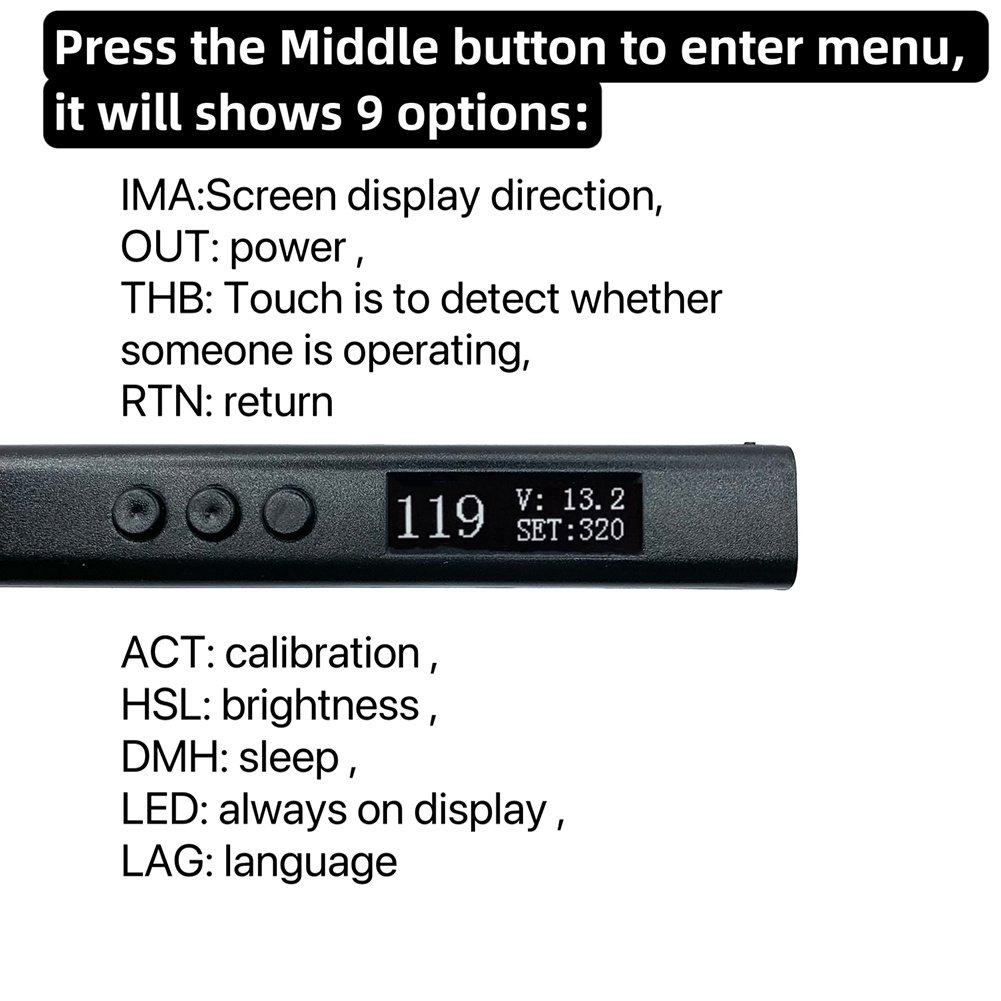 Press the Middle button to enter menu, it will shows 9 options:

IMA:Screen display direction,
OUT: power ,
THB: Touch is to detect whether someone is operating,
RTN: return

119 V: 13.2
SET:320

ACT: calibration ,
HSL: brightness ,
DMH: sleep ,
LED: always on display ,
LAG: language